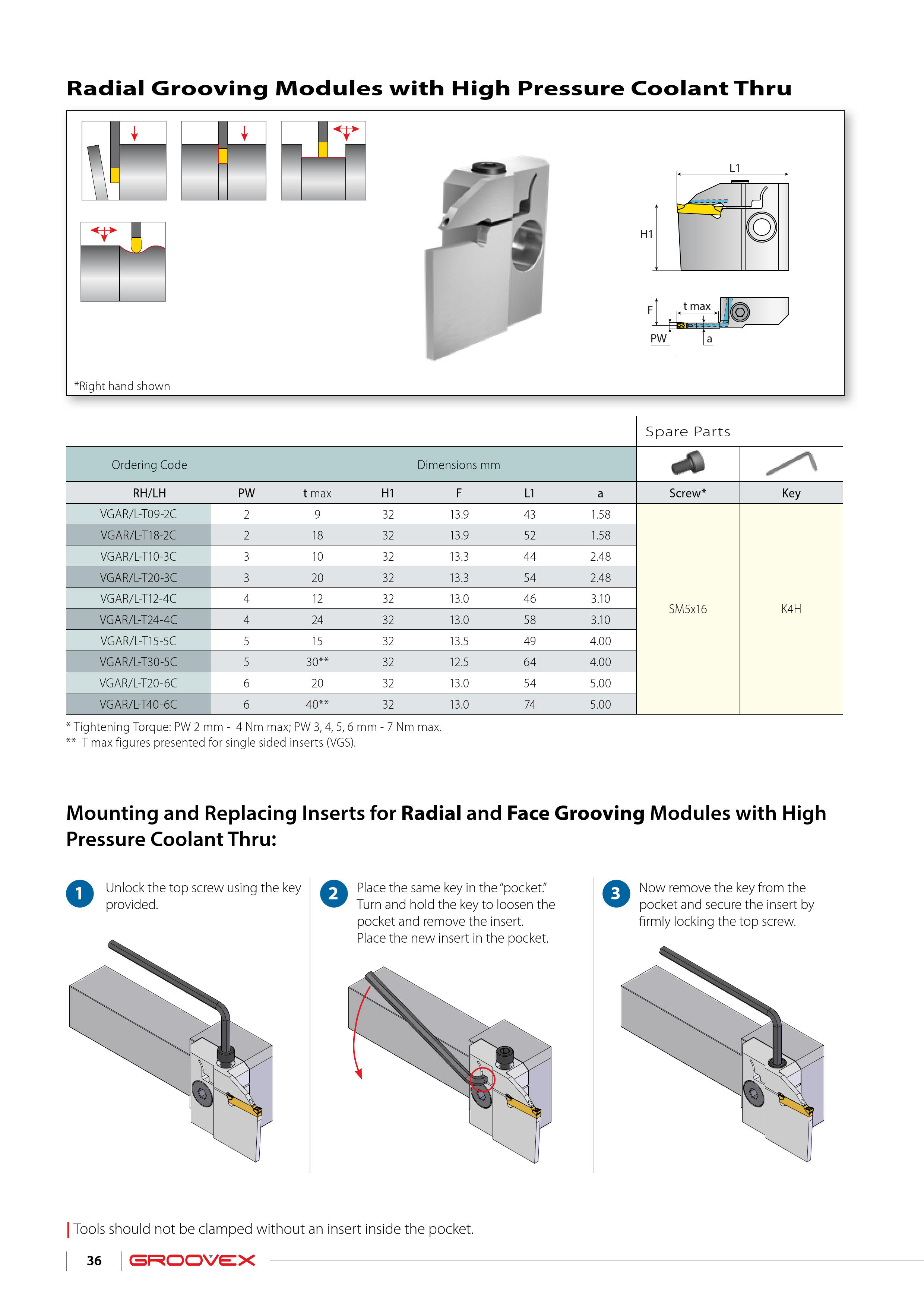 Radial Grooving Modules with High Pressure Coolant Thru

L1
H1
F
t max
PW
a

*Right hand shown

Spare Parts

| Ordering Code | Dimensions mm | | | | | | | |
|---|---|---|---|---|---|---|---|---|
| RH/LH | PW | t max | H1 | F | L1 | a | Screw* | Key |
| VGAR/L-T09-2C | 2 | 9 | 32 | 13.9 | 43 | 1.58 | SM5x16 | K4H |
| VGAR/L-T18-2C | 2 | 18 | 32 | 13.9 | 52 | 1.58 | | |
| VGAR/L-T10-3C | 3 | 10 | 32 | 13.3 | 44 | 2.48 | | |
| VGAR/L-T20-3C | 3 | 20 | 32 | 13.3 | 54 | 2.48 | | |
| VGAR/L-T12-4C | 4 | 12 | 32 | 13.0 | 46 | 3.10 | | |
| VGAR/L-T24-4C | 4 | 24 | 32 | 13.0 | 58 | 3.10 | | |
| VGAR/L-T15-5C | 5 | 15 | 32 | 13.5 | 49 | 4.00 | | |
| VGAR/L-T30-5C | 5 | 30** | 32 | 12.5 | 64 | 4.00 | | |
| VGAR/L-T20-6C | 6 | 20 | 32 | 13.0 | 54 | 5.00 | | |
| VGAR/L-T40-6C | 6 | 40** | 32 | 13.0 | 74 | 5.00 | | |

* Tightening Torque: PW 2 mm - 4 Nm max; PW 3, 4, 5, 6 mm - 7 Nm max.
** T max figures presented for single sided inserts (VGS).

Mounting and Replacing Inserts for Radial and Face Grooving Modules with High Pressure Coolant Thru:

1 Unlock the top screw using the key provided.

2 Place the same key in the "pocket." Turn and hold the key to loosen the pocket and remove the insert. Place the new insert in the pocket.

3 Now remove the key from the pocket and secure the insert by firmly locking the top screw.

Tools should not be clamped without an insert inside the pocket.

36 GROOVEX