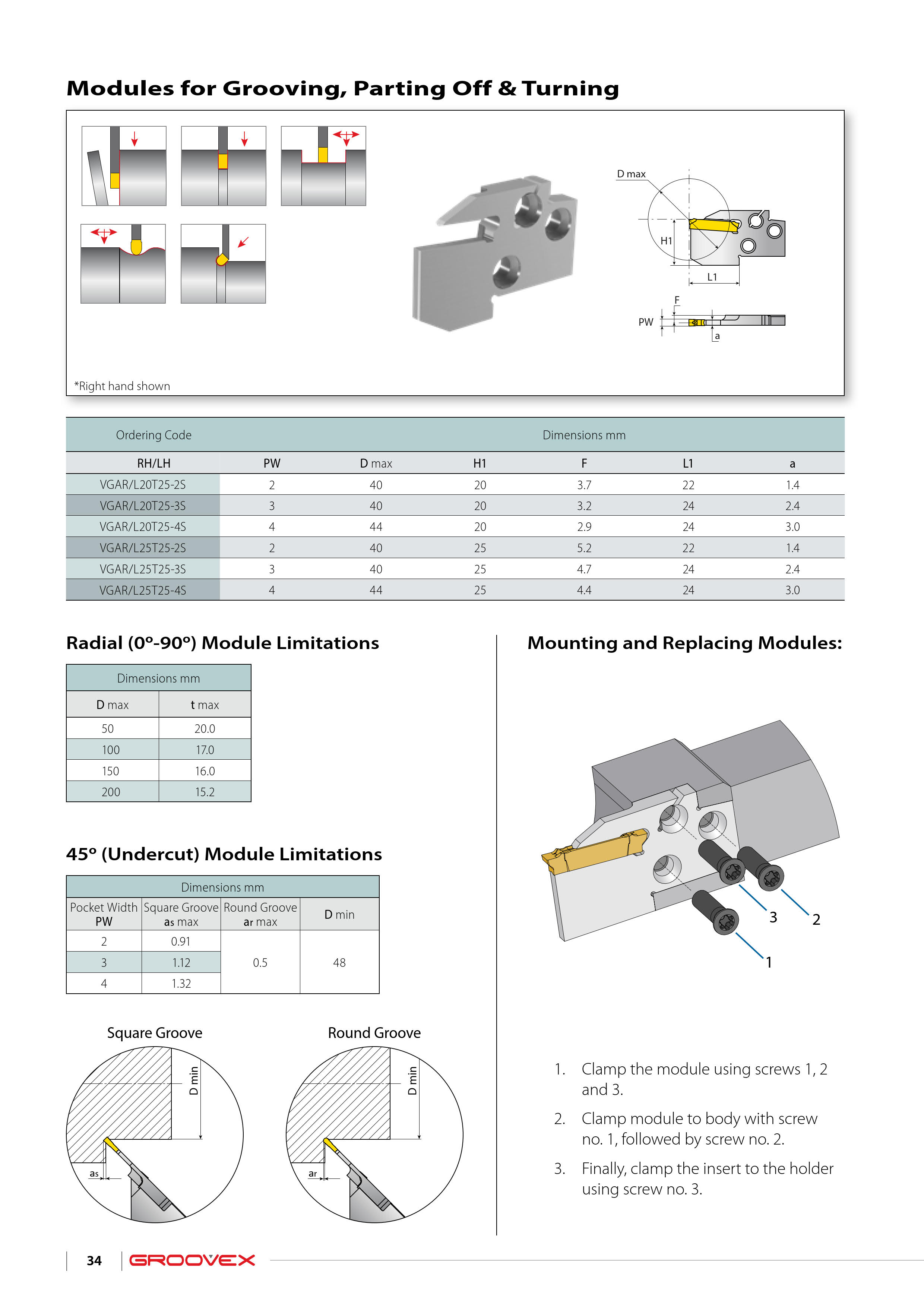 Modules for Grooving, Parting Off & Turning

D max

H1

L1

F

PW

a

*Right hand shown

| Ordering Code | Dimensions mm | | | | | |
|---|---|---|---|---|---|---|
| RH/LH | PW | D max | H1 | F | L1 | a |
| VGAR/L20T25-2S | 2 | 40 | 20 | 3.7 | 22 | 1.4 |
| VGAR/L20T25-3S | 3 | 40 | 20 | 3.2 | 24 | 2.4 |
| VGAR/L20T25-4S | 4 | 44 | 20 | 2.9 | 24 | 3.0 |
| VGAR/L25T25-2S | 2 | 40 | 25 | 5.2 | 22 | 1.4 |
| VGAR/L25T25-3S | 3 | 40 | 25 | 4.7 | 24 | 2.4 |
| VGAR/L25T25-4S | 4 | 44 | 25 | 4.4 | 24 | 3.0 |

Radial (0º-90º) Module Limitations

| Dimensions mm | |
|---|---|
| D max | t max |
| 50 | 20.0 |
| 100 | 17.0 |
| 150 | 16.0 |
| 200 | 15.2 |

45º (Undercut) Module Limitations

| Dimensions mm | | | |
|---|---|---|---|
| Pocket Width PW | Square Groove as max | Round Groove ar max | D min |
| 2 | 0.91 | 0.5 | 48 |
| 3 | 1.12 | | |
| 4 | 1.32 | | |

Square Groove

D min

as

Round Groove

D min

ar

Mounting and Replacing Modules:

3

2

1

1. Clamp the module using screws 1, 2 and 3.

2. Clamp module to body with screw no. 1, followed by screw no. 2.

3. Finally, clamp the insert to the holder using screw no. 3.

34 GROOVEX