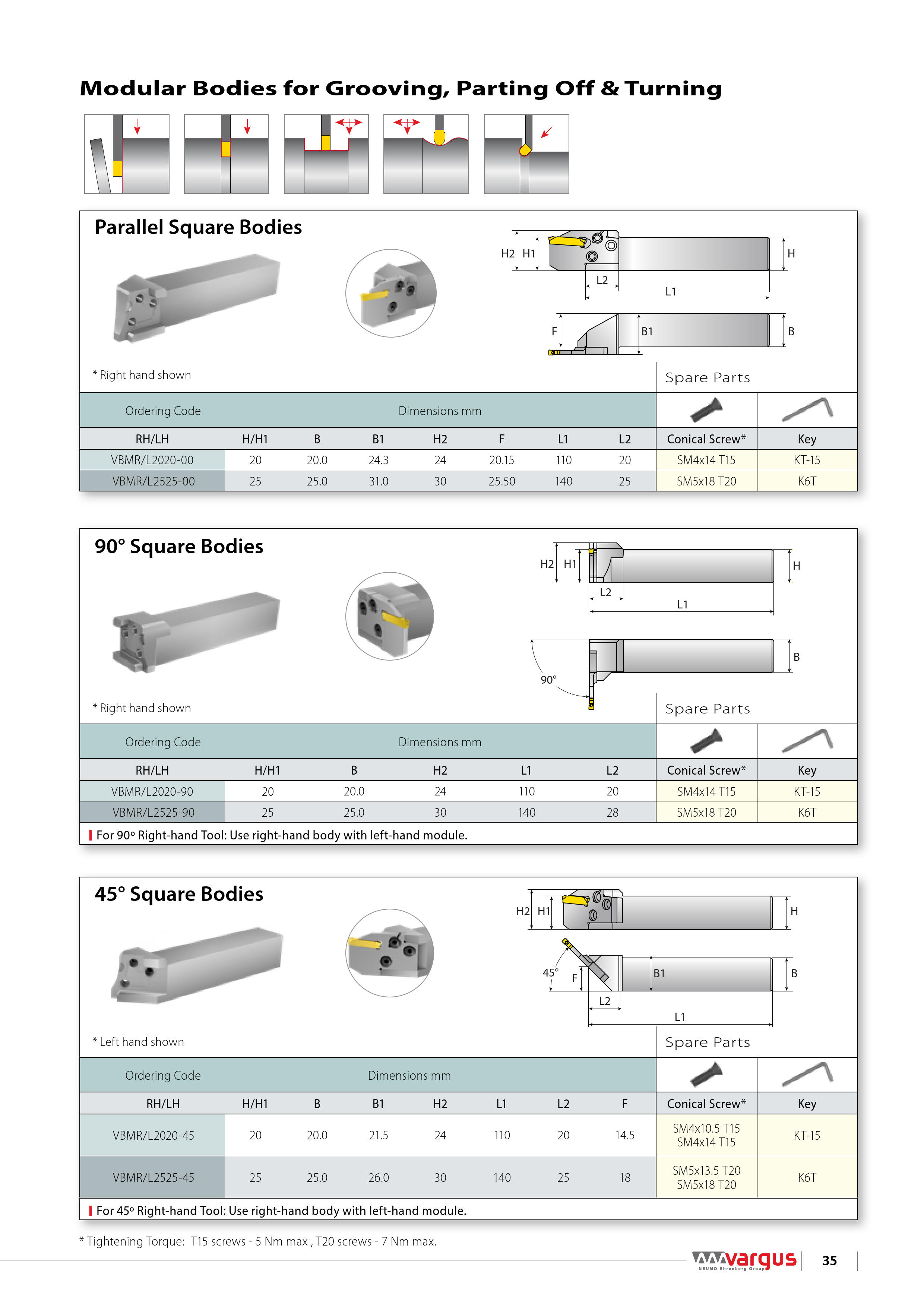 Modular Bodies for Grooving, Parting Off & Turning

Parallel Square Bodies

H2 H1 H L2 L1 F B1 B

* Right hand shown

Spare Parts

| Ordering Code | Dimensions mm | | | | | | | | |
|---|---|---|---|---|---|---|---|---|---|
| RH/LH | H/H1 | B | B1 | H2 | F | L1 | L2 | Conical Screw* | Key |
| VBMR/L2020-00 | 20 | 20.0 | 24.3 | 24 | 20.15 | 110 | 20 | SM4x14 T15 | KT-15 |
| VBMR/L2525-00 | 25 | 25.0 | 31.0 | 30 | 25.50 | 140 | 25 | SM5x18 T20 | K6T |

90° Square Bodies

H2 H1 H L2 L1 B 90°

* Right hand shown

Spare Parts

| Ordering Code | Dimensions mm | | | | | | |
|---|---|---|---|---|---|---|---|
| RH/LH | H/H1 | B | H2 | L1 | L2 | Conical Screw* | Key |
| VBMR/L2020-90 | 20 | 20.0 | 24 | 110 | 20 | SM4x14 T15 | KT-15 |
| VBMR/L2525-90 | 25 | 25.0 | 30 | 140 | 28 | SM5x18 T20 | K6T |

For 90º Right-hand Tool: Use right-hand body with left-hand module.

45° Square Bodies

H2 H1 H 45° F B1 B L2 L1

* Left hand shown

Spare Parts

| Ordering Code | Dimensions mm | | | | | | | | |
|---|---|---|---|---|---|---|---|---|---|
| RH/LH | H/H1 | B | B1 | H2 | L1 | L2 | F | Conical Screw* | Key |
| VBMR/L2020-45 | 20 | 20.0 | 21.5 | 24 | 110 | 20 | 14.5 | SM4x10.5 T15 SM4x14 T15 | KT-15 |
| VBMR/L2525-45 | 25 | 25.0 | 26.0 | 30 | 140 | 25 | 18 | SM5x13.5 T20 SM5x18 T20 | K6T |

For 45º Right-hand Tool: Use right-hand body with left-hand module.

* Tightening Torque: T15 screws - 5 Nm max , T20 screws - 7 Nm max.

vargus NEUMO Ehrenberg Group

35