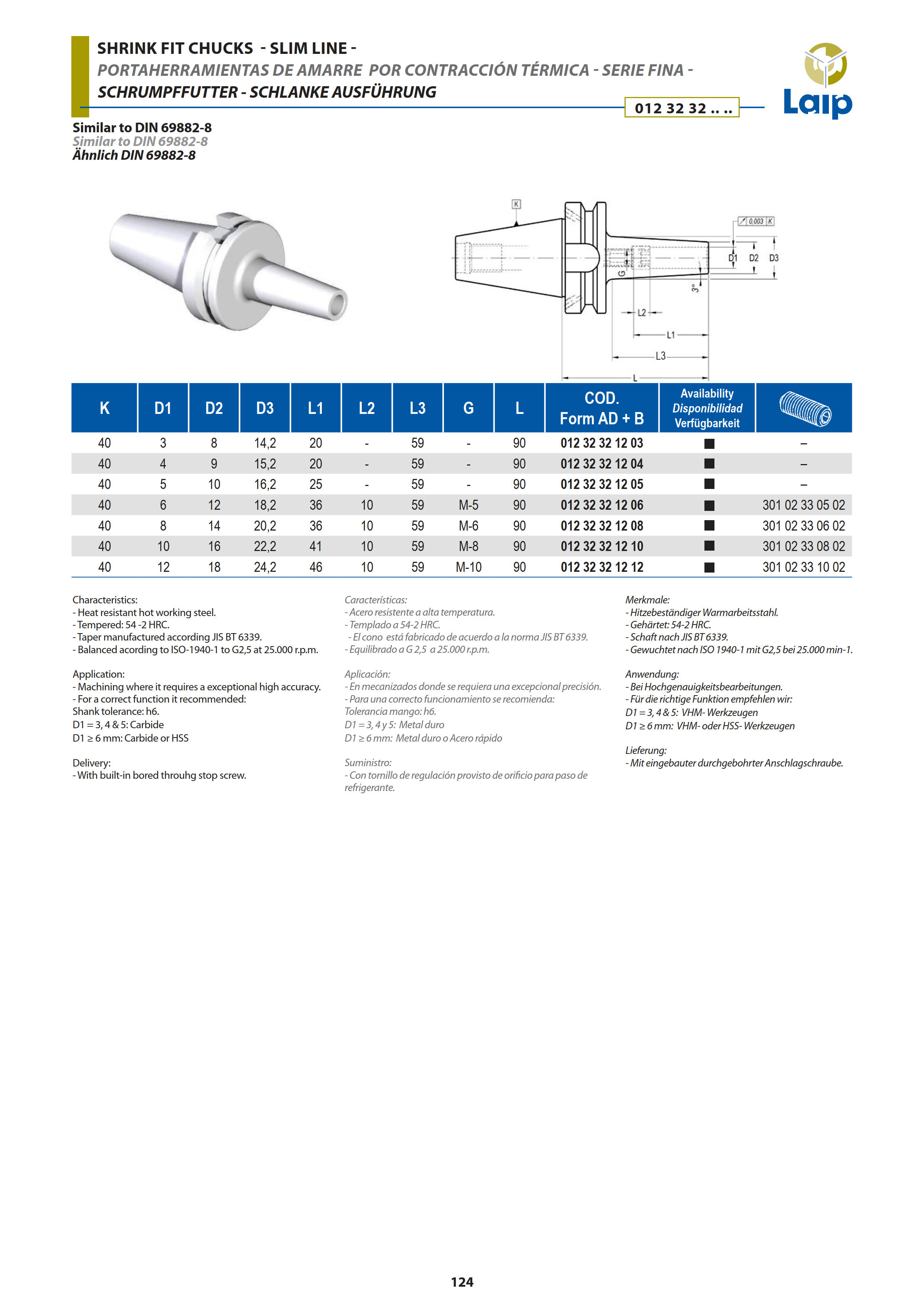 SHRINK FIT CHUCKS - SLIM LINE -
PORTAHERRAMIENTAS DE AMARRE POR CONTRACCIÓN TÉRMICA - SERIE FINA -
SCHRUMPFFUTTER - SCHLANKE AUSFÜHRUNG

012 32 32 .. ..

Laip

Similar to DIN 69882-8
Similar to DIN 69882-8
Ähnlich DIN 69882-8

K
0,003 K
D1 D2 D3
G
3°
L2
L1
L3
L

| K | D1 | D2 | D3 | L1 | L2 | L3 | G | L | COD. Form AD + B | Availability Disponibilidad Verfügbarkeit | |
|---|---|---|---|---|---|---|---|---|---|---|---|
| 40 | 3 | 8 | 14,2 | 20 | - | 59 | - | 90 | 012 32 32 12 03 | ■ | – |
| 40 | 4 | 9 | 15,2 | 20 | - | 59 | - | 90 | 012 32 32 12 04 | ■ | – |
| 40 | 5 | 10 | 16,2 | 25 | - | 59 | - | 90 | 012 32 32 12 05 | ■ | – |
| 40 | 6 | 12 | 18,2 | 36 | 10 | 59 | M-5 | 90 | 012 32 32 12 06 | ■ | 301 02 33 05 02 |
| 40 | 8 | 14 | 20,2 | 36 | 10 | 59 | M-6 | 90 | 012 32 32 12 08 | ■ | 301 02 33 06 02 |
| 40 | 10 | 16 | 22,2 | 41 | 10 | 59 | M-8 | 90 | 012 32 32 12 10 | ■ | 301 02 33 08 02 |
| 40 | 12 | 18 | 24,2 | 46 | 10 | 59 | M-10 | 90 | 012 32 32 12 12 | ■ | 301 02 33 10 02 |

Characteristics:
- Heat resistant hot working steel.
- Tempered: 54 -2 HRC.
- Taper manufactured according JIS BT 6339.
- Balanced acording to ISO-1940-1 to G2,5 at 25.000 r.p.m.

Application:
- Machining where it requires a exceptional high accuracy.
- For a correct function it recommended:
Shank tolerance: h6.
D1 = 3, 4 & 5: Carbide
D1 ≥ 6 mm: Carbide or HSS

Delivery:
- With built-in bored throuhg stop screw.

Características:
- Acero resistente a alta temperatura.
- Templado a 54-2 HRC.
- El cono está fabricado de acuerdo a la norma JIS BT 6339.
- Equilibrado a G 2,5 a 25.000 r.p.m.

Aplicación:
- En mecanizados donde se requiera una excepcional precisión.
- Para una correcto funcionamiento se recomienda:
Tolerancia mango: h6.
D1 = 3, 4 y 5: Metal duro
D1 ≥ 6 mm: Metal duro o Acero rápido

Suministro:
- Con tornillo de regulación provisto de orificio para paso de refrigerante.

Merkmale:
- Hitzebeständiger Warmarbeitsstahl.
- Gehärtet: 54-2 HRC.
- Schaft nach JIS BT 6339.
- Gewuchtet nach ISO 1940-1 mit G2,5 bei 25.000 min-1.

Anwendung:
- Bei Hochgenauigkeitsbearbeitungen.
- Für die richtige Funktion empfehlen wir:
D1 = 3, 4 & 5: VHM- Werkzeugen
D1 ≥ 6 mm: VHM- oder HSS- Werkzeugen

Lieferung:
- Mit eingebauter durchgebohrter Anschlagschraube.

124