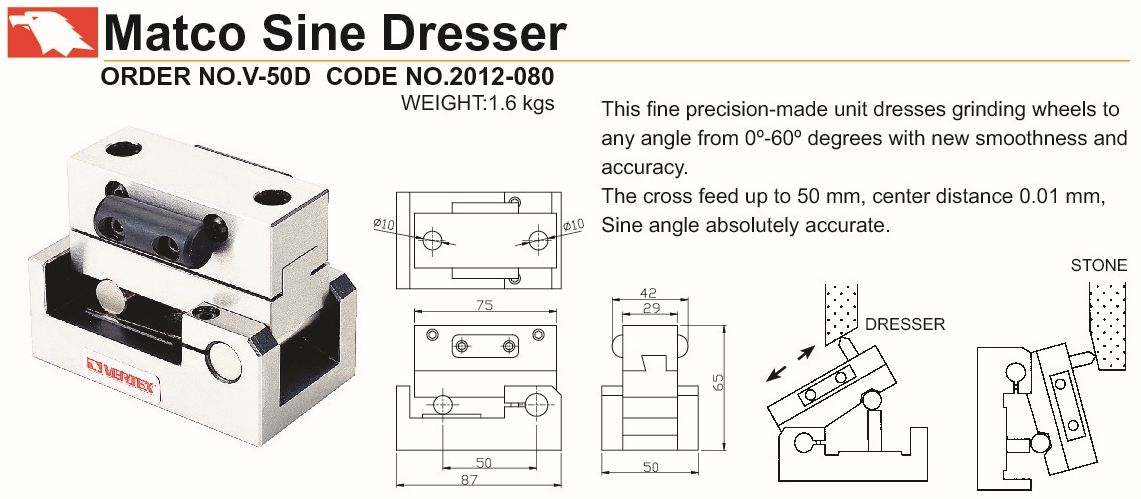 Matco Sine Dresser
ORDER NO.V-50D CODE NO.2012-080
WEIGHT:1.6 kgs

This fine precision-made unit dresses grinding wheels to any angle from 0º-60º degrees with new smoothness and accuracy.
The cross feed up to 50 mm, center distance 0.01 mm, Sine angle absolutely accurate.

VERTEX

Ø10
Ø10
75
50
87
42
29
65
50
DRESSER
STONE