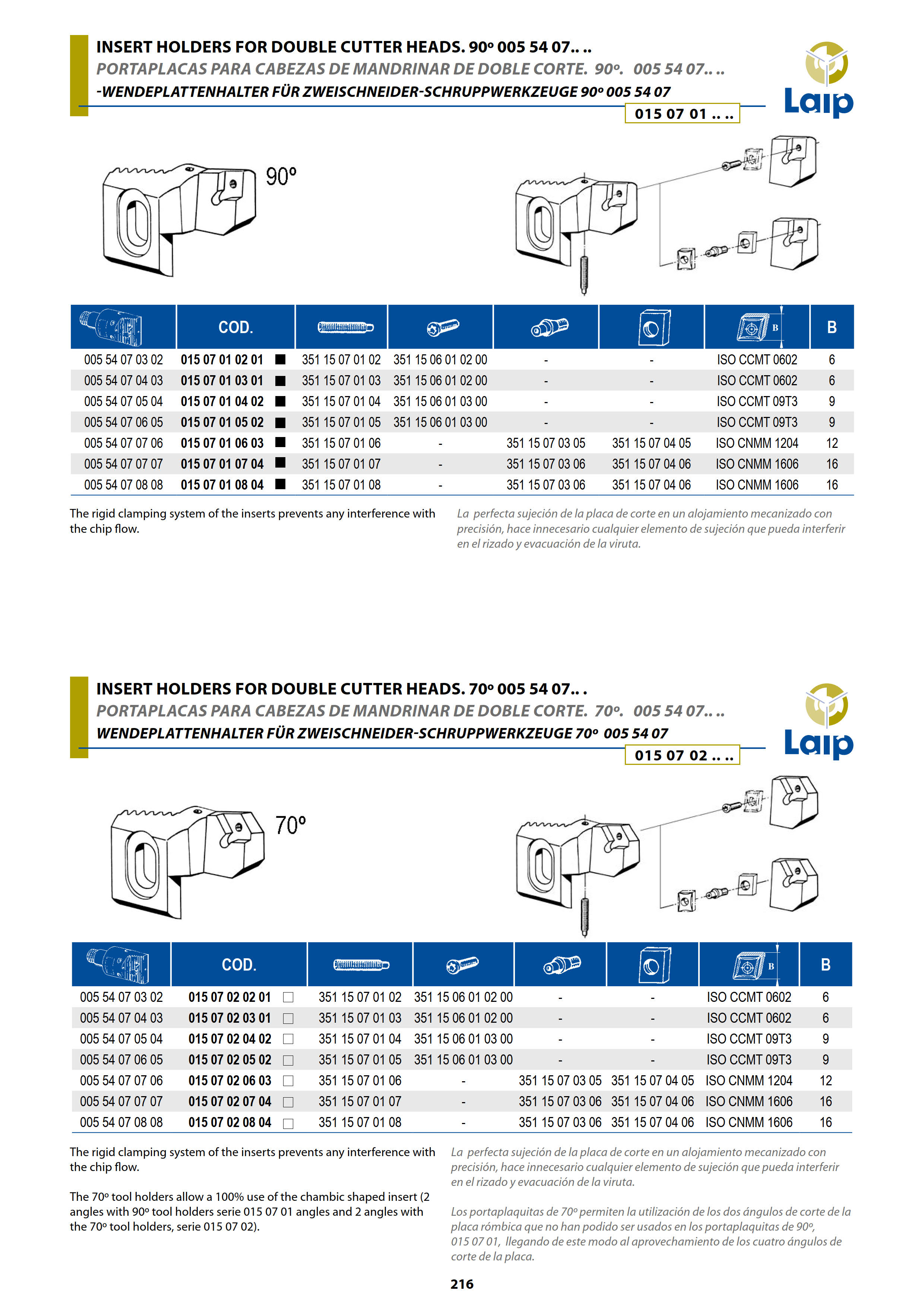 INSERT HOLDERS FOR DOUBLE CUTTER HEADS. 90º 005 54 07.. ..
PORTAPLACAS PARA CABEZAS DE MANDRINAR DE DOBLE CORTE. 90º. 005 54 07.. ..
-WENDEPLATTENHALTER FÜR ZWEISCHNEIDER-SCHRUPPWERKZEUGE 90º 005 54 07

015 07 01 .. ..

Laip

90º

| | COD. | | | | | B | B |
|---|---|---|---|---|---|---|---|
| 005 54 07 03 02 | 015 07 01 02 01 ■ | 351 15 07 01 02 | 351 15 06 01 02 00 | - | - | ISO CCMT 0602 | 6 |
| 005 54 07 04 03 | 015 07 01 03 01 ■ | 351 15 07 01 03 | 351 15 06 01 02 00 | - | - | ISO CCMT 0602 | 6 |
| 005 54 07 05 04 | 015 07 01 04 02 ■ | 351 15 07 01 04 | 351 15 06 01 03 00 | - | - | ISO CCMT 09T3 | 9 |
| 005 54 07 06 05 | 015 07 01 05 02 ■ | 351 15 07 01 05 | 351 15 06 01 03 00 | - | - | ISO CCMT 09T3 | 9 |
| 005 54 07 07 06 | 015 07 01 06 03 ■ | 351 15 07 01 06 | - | 351 15 07 03 05 | 351 15 07 04 05 | ISO CNMM 1204 | 12 |
| 005 54 07 07 07 | 015 07 01 07 04 ■ | 351 15 07 01 07 | - | 351 15 07 03 06 | 351 15 07 04 06 | ISO CNMM 1606 | 16 |
| 005 54 07 08 08 | 015 07 01 08 04 ■ | 351 15 07 01 08 | - | 351 15 07 03 06 | 351 15 07 04 06 | ISO CNMM 1606 | 16 |

The rigid clamping system of the inserts prevents any interference with the chip flow.

La perfecta sujeción de la placa de corte en un alojamiento mecanizado con precisión, hace innecesario cualquier elemento de sujeción que pueda interferir en el rizado y evacuación de la viruta.

INSERT HOLDERS FOR DOUBLE CUTTER HEADS. 70º 005 54 07.. .
PORTAPLACAS PARA CABEZAS DE MANDRINAR DE DOBLE CORTE. 70º. 005 54 07.. ..
WENDEPLATTENHALTER FÜR ZWEISCHNEIDER-SCHRUPPWERKZEUGE 70º 005 54 07

015 07 02 .. ..

Laip

70º

| | COD. | | | | | B | B |
|---|---|---|---|---|---|---|---|
| 005 54 07 03 02 | 015 07 02 02 01 □ | 351 15 07 01 02 | 351 15 06 01 02 00 | - | - | ISO CCMT 0602 | 6 |
| 005 54 07 04 03 | 015 07 02 03 01 □ | 351 15 07 01 03 | 351 15 06 01 02 00 | - | - | ISO CCMT 0602 | 6 |
| 005 54 07 05 04 | 015 07 02 04 02 □ | 351 15 07 01 04 | 351 15 06 01 03 00 | - | - | ISO CCMT 09T3 | 9 |
| 005 54 07 06 05 | 015 07 02 05 02 □ | 351 15 07 01 05 | 351 15 06 01 03 00 | - | - | ISO CCMT 09T3 | 9 |
| 005 54 07 07 06 | 015 07 02 06 03 □ | 351 15 07 01 06 | - | 351 15 07 03 05 | 351 15 07 04 05 | ISO CNMM 1204 | 12 |
| 005 54 07 07 07 | 015 07 02 07 04 □ | 351 15 07 01 07 | - | 351 15 07 03 06 | 351 15 07 04 06 | ISO CNMM 1606 | 16 |
| 005 54 07 08 08 | 015 07 02 08 04 □ | 351 15 07 01 08 | - | 351 15 07 03 06 | 351 15 07 04 06 | ISO CNMM 1606 | 16 |

The rigid clamping system of the inserts prevents any interference with the chip flow.

The 70º tool holders allow a 100% use of the chambic shaped insert (2 angles with 90º tool holders serie 015 07 01 angles and 2 angles with the 70º tool holders, serie 015 07 02).

La perfecta sujeción de la placa de corte en un alojamiento mecanizado con precisión, hace innecesario cualquier elemento de sujeción que pueda interferir en el rizado y evacuación de la viruta.

Los portaplaquitas de 70º permiten la utilización de los dos ángulos de corte de la placa rómbica que no han podido ser usados en los portaplaquitas de 90º, 015 07 01, llegando de este modo al aprovechamiento de los cuatro ángulos de corte de la placa.

216