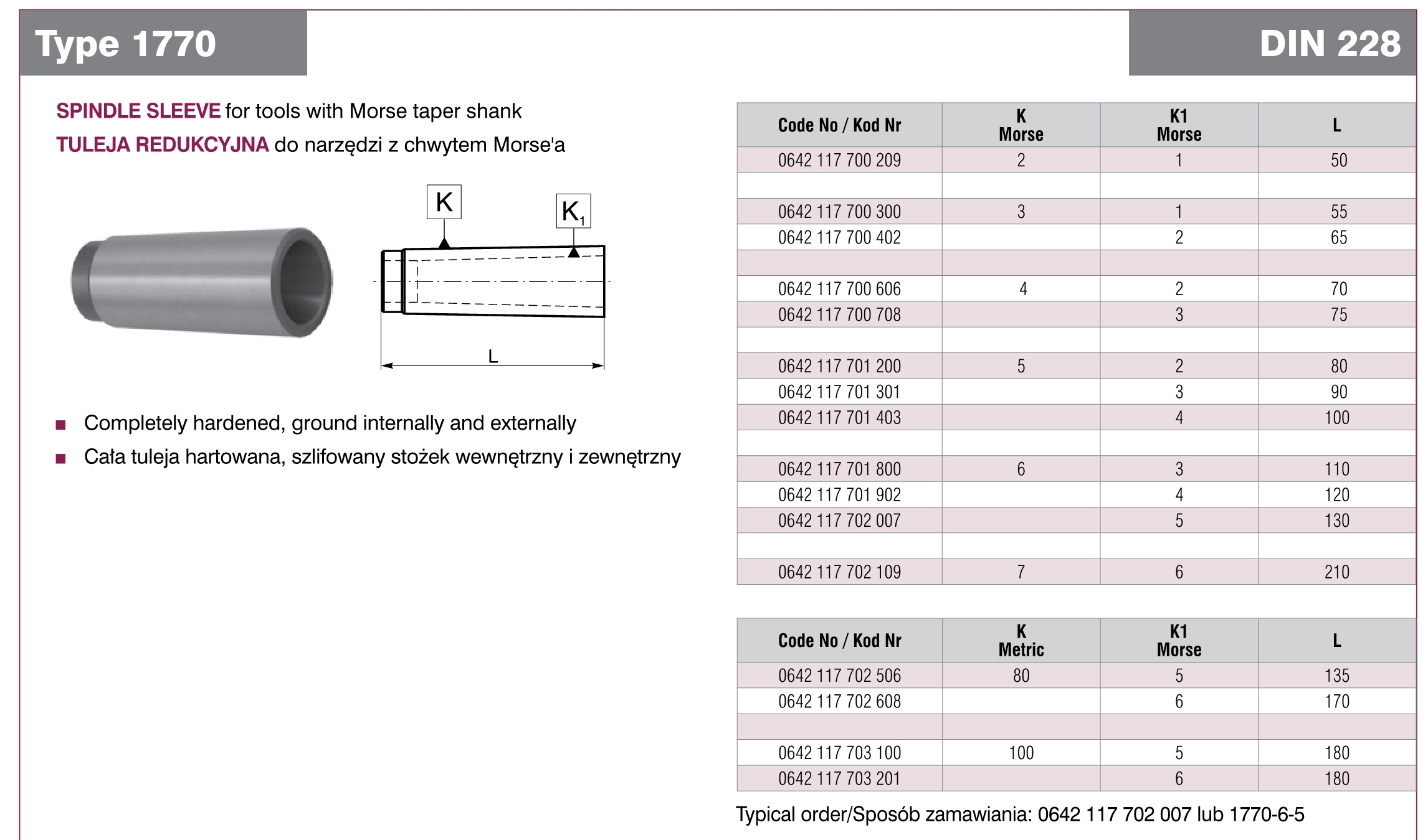 Type 1770

DIN 228

SPINDLE SLEEVE for tools with Morse taper shank
TULEJA REDUKCYJNA do narzędzi z chwytem Morse'a

K
$K_1$
L

■ Completely hardened, ground internally and externally
■ Cała tuleja hartowana, szlifowany stożek wewnętrzny i zewnętrzny

| Code No / Kod Nr | K Morse | K1 Morse | L |
|---|---|---|---|
| 0642 117 700 209 | 2 | 1 | 50 |
| | | | |
| 0642 117 700 300 | 3 | 1 | 55 |
| 0642 117 700 402 | | 2 | 65 |
| | | | |
| 0642 117 700 606 | 4 | 2 | 70 |
| 0642 117 700 708 | | 3 | 75 |
| | | | |
| 0642 117 701 200 | 5 | 2 | 80 |
| 0642 117 701 301 | | 3 | 90 |
| 0642 117 701 403 | | 4 | 100 |
| | | | |
| 0642 117 701 800 | 6 | 3 | 110 |
| 0642 117 701 902 | | 4 | 120 |
| 0642 117 702 007 | | 5 | 130 |
| | | | |
| 0642 117 702 109 | 7 | 6 | 210 |

| Code No / Kod Nr | K Metric | K1 Morse | L |
|---|---|---|---|
| 0642 117 702 506 | 80 | 5 | 135 |
| 0642 117 702 608 | | 6 | 170 |
| | | | |
| 0642 117 703 100 | 100 | 5 | 180 |
| 0642 117 703 201 | | 6 | 180 |

Typical order/Sposób zamawiania: 0642 117 702 007 lub 1770-6-5