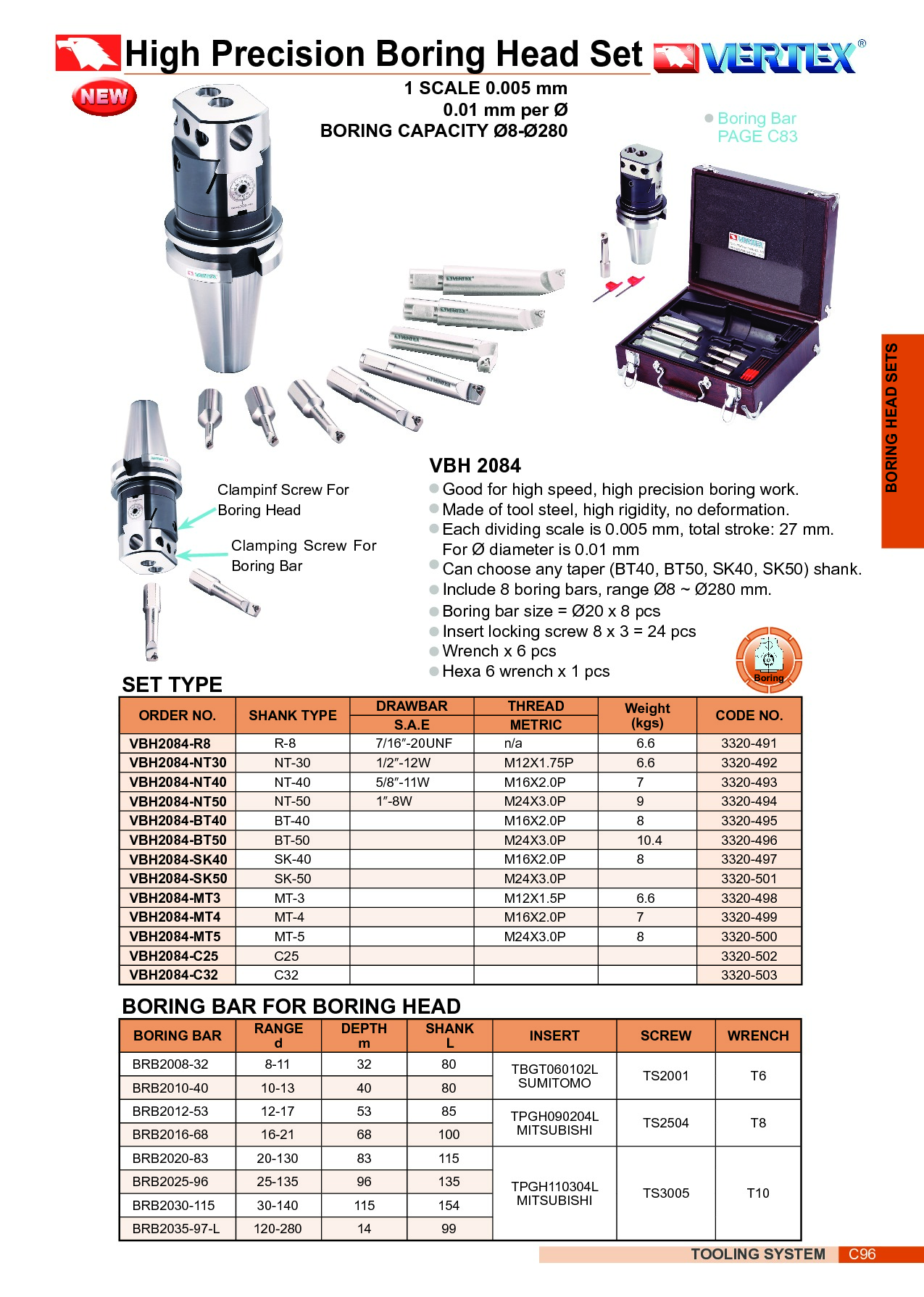 High Precision Boring Head Set VERTEX®

NEW

1 SCALE 0.005 mm
0.01 mm per Ø
BORING CAPACITY Ø8-Ø280

Boring Bar
PAGE C83

BORING HEAD SETS

Clampinf Screw For Boring Head

Clamping Screw For Boring Bar

VBH 2084
Good for high speed, high precision boring work.
Made of tool steel, high rigidity, no deformation.
Each dividing scale is 0.005 mm, total stroke: 27 mm. For Ø diameter is 0.01 mm
Can choose any taper (BT40, BT50, SK40, SK50) shank.
Include 8 boring bars, range Ø8 ~ Ø280 mm.
Boring bar size = Ø20 x 8 pcs
Insert locking screw 8 x 3 = 24 pcs
Wrench x 6 pcs
Hexa 6 wrench x 1 pcs

Boring

SET TYPE

| ORDER NO. | SHANK TYPE | DRAWBAR S.A.E | THREAD METRIC | Weight (kgs) | CODE NO. |
|---|---|---|---|---|---|
| VBH2084-R8 | R-8 | 7/16″-20UNF | n/a | 6.6 | 3320-491 |
| VBH2084-NT30 | NT-30 | 1/2″-12W | M12X1.75P | 6.6 | 3320-492 |
| VBH2084-NT40 | NT-40 | 5/8″-11W | M16X2.0P | 7 | 3320-493 |
| VBH2084-NT50 | NT-50 | 1″-8W | M24X3.0P | 9 | 3320-494 |
| VBH2084-BT40 | BT-40 | | M16X2.0P | 8 | 3320-495 |
| VBH2084-BT50 | BT-50 | | M24X3.0P | 10.4 | 3320-496 |
| VBH2084-SK40 | SK-40 | | M16X2.0P | 8 | 3320-497 |
| VBH2084-SK50 | SK-50 | | M24X3.0P | | 3320-501 |
| VBH2084-MT3 | MT-3 | | M12X1.5P | 6.6 | 3320-498 |
| VBH2084-MT4 | MT-4 | | M16X2.0P | 7 | 3320-499 |
| VBH2084-MT5 | MT-5 | | M24X3.0P | 8 | 3320-500 |
| VBH2084-C25 | C25 | | | | 3320-502 |
| VBH2084-C32 | C32 | | | | 3320-503 |

BORING BAR FOR BORING HEAD

| BORING BAR | RANGE d | DEPTH m | SHANK L | INSERT | SCREW | WRENCH |
|---|---|---|---|---|---|---|
| BRB2008-32 | 8-11 | 32 | 80 | TBGT060102L SUMITOMO | TS2001 | T6 |
| BRB2010-40 | 10-13 | 40 | 80 | | | |
| BRB2012-53 | 12-17 | 53 | 85 | TPGH090204L MITSUBISHI | TS2504 | T8 |
| BRB2016-68 | 16-21 | 68 | 100 | | | |
| BRB2020-83 | 20-130 | 83 | 115 | TPGH110304L MITSUBISHI | TS3005 | T10 |
| BRB2025-96 | 25-135 | 96 | 135 | | | |
| BRB2030-115 | 30-140 | 115 | 154 | | | |
| BRB2035-97-L | 120-280 | 14 | 99 | | | |

TOOLING SYSTEM C96